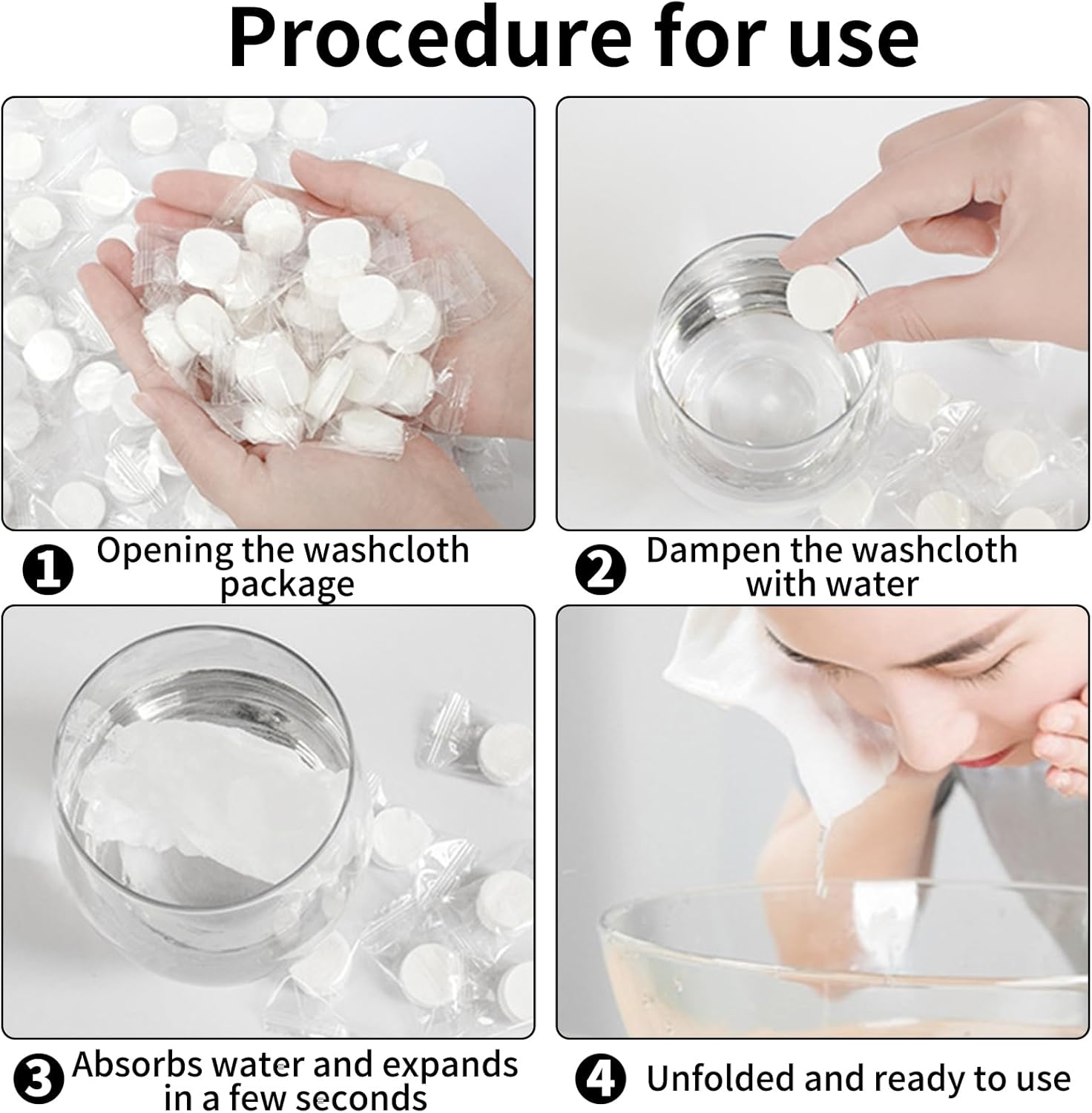 Procedure for use

1 Opening the washcloth package

2 Dampen the washcloth with water

3 Absorbs water and expands in a few seconds

4 Unfolded and ready to use