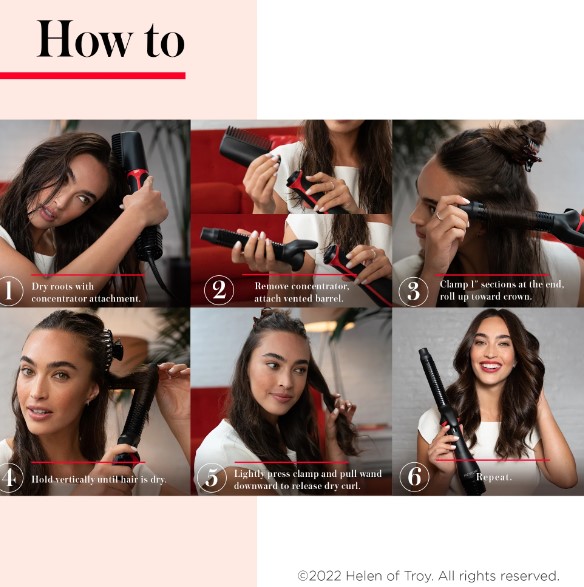 How to

1 Dry roots with concentrator attachment.

2 Remove concentrator, attach vented barrel.

3 Clamp 1" sections at the end, roll up toward crown.

4 Hold vertically until hair is dry.

5 Lightly press clamp and pull wand downward to release dry curl.

6 Repeat.

©2022 Helen of Troy. All rights reserved.