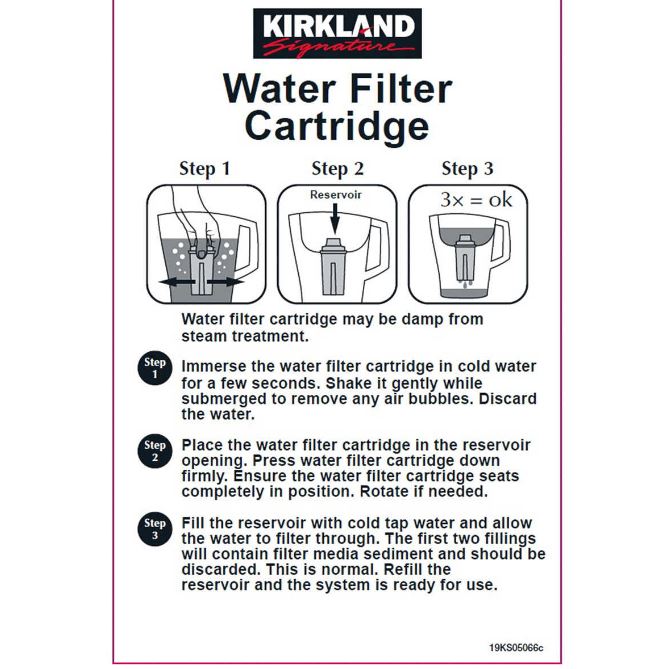 KIRKLAND
Signature

Water Filter Cartridge

Step 1

Step 2

Reservoir

Step 3

3× = ok

Water filter cartridge may be damp from steam treatment.

Step 1 Immerse the water filter cartridge in cold water for a few seconds. Shake it gently while submerged to remove any air bubbles. Discard the water.

Step 2 Place the water filter cartridge in the reservoir opening. Press water filter cartridge down firmly. Ensure the water filter cartridge seats completely in position. Rotate if needed.

Step 3 Fill the reservoir with cold tap water and allow the water to filter through. The first two fillings will contain filter media sediment and should be discarded. This is normal. Refill the reservoir and the system is ready for use.

19KS05066c